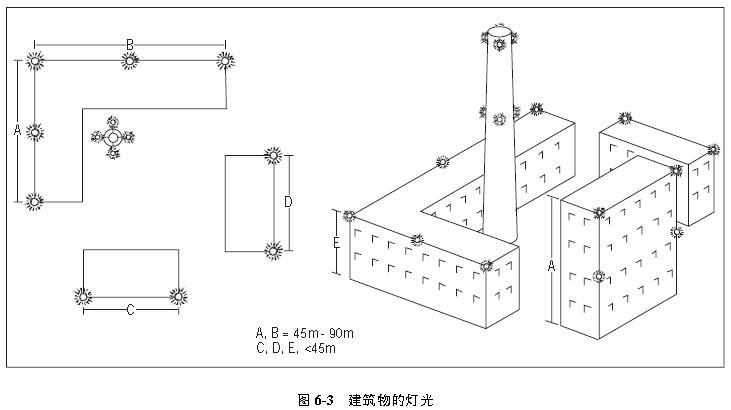 B

A

D

C

E

A

A, B = 45m- 90m
C, D, E, <45m

图 6-3 建筑物的灯光